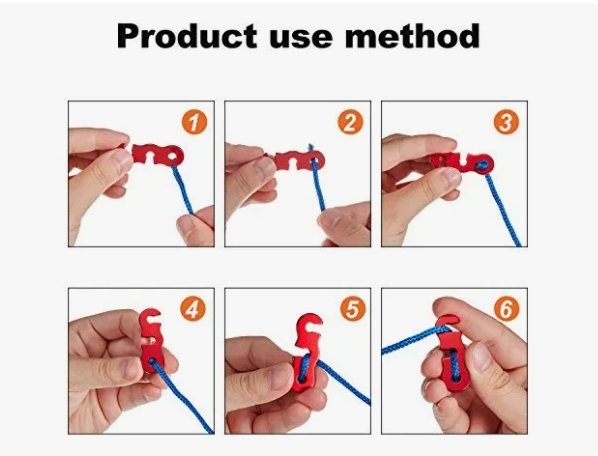 Product use method

1

2

3

4

5

6