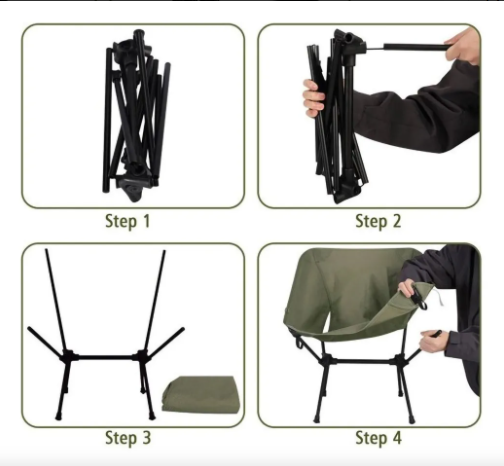 Step 1

Step 2

Step 3

Step 4