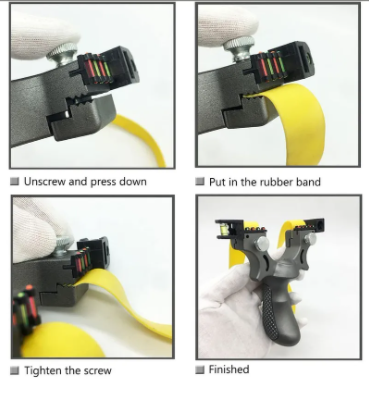 Unscrew and press down

Put in the rubber band

Tighten the screw

Finished